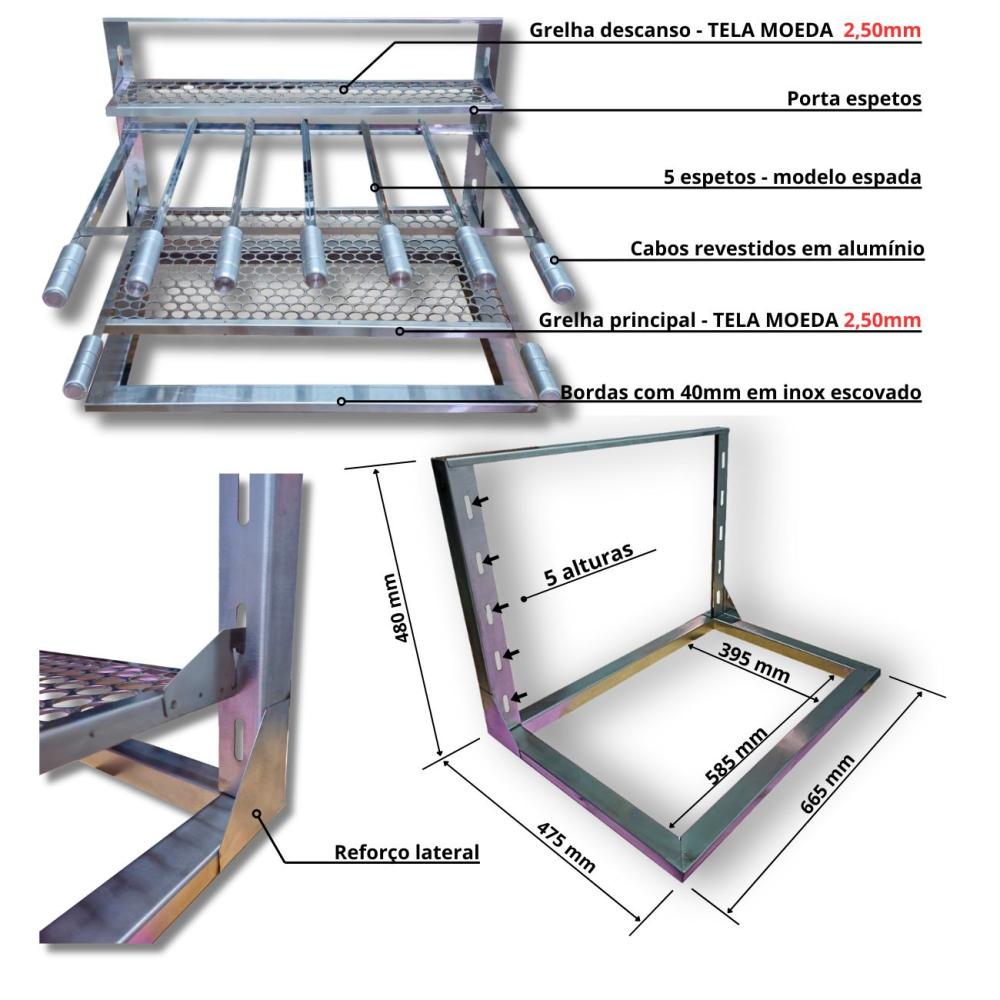 Grelha descanso - TELA MOEDA 2,50mm

Porta espetos

5 espetos - modelo espada

Cabos revestidos em alumínio

Grelha principal - TELA MOEDA 2,50mm

Bordas com 40mm em inox escovado

480 mm

5 alturas

395 mm

585 mm

665 mm

475 mm

Reforço lateral