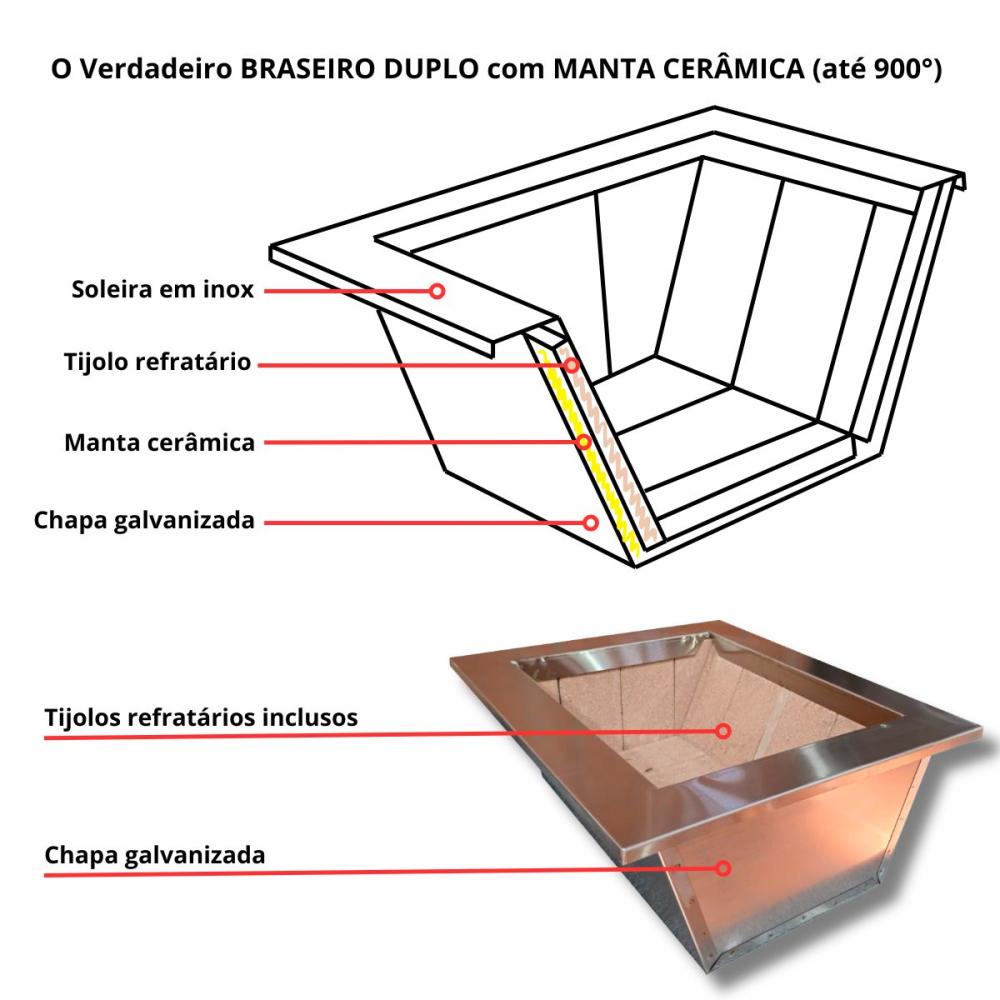 O Verdadeiro BRASEIRO DUPLO com MANTA CERÂMICA (até 900°)

Soleira em inox

Tijolo refratário

Manta cerâmica

Chapa galvanizada

Tijolos refratários inclusos

Chapa galvanizada