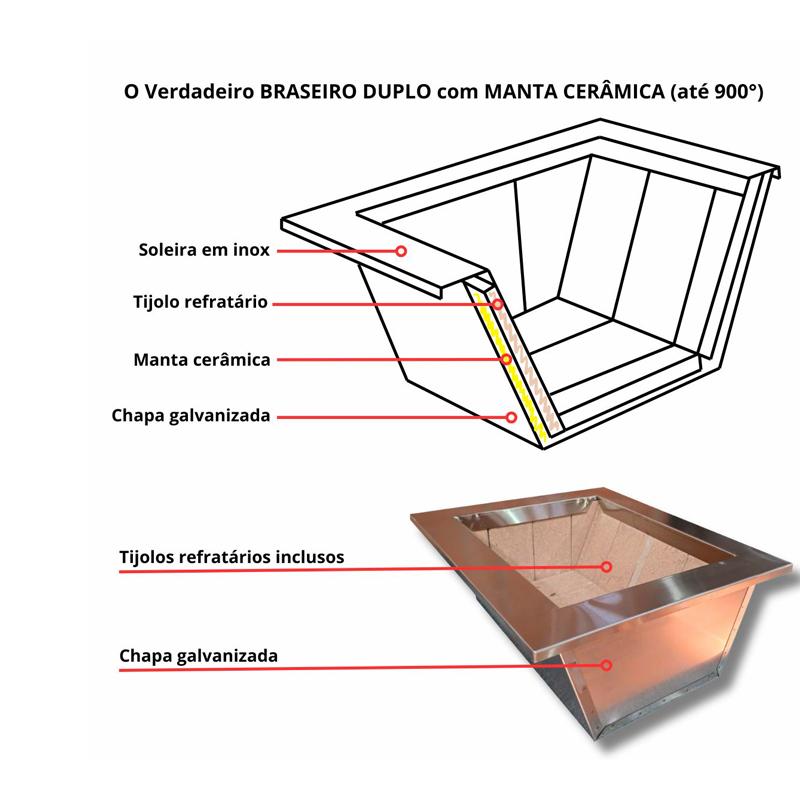 O Verdadeiro BRASEIRO DUPLO com MANTA CERÂMICA (até 900°)

Soleira em inox

Tijolo refratário

Manta cerâmica

Chapa galvanizada

Tijolos refratários inclusos

Chapa galvanizada