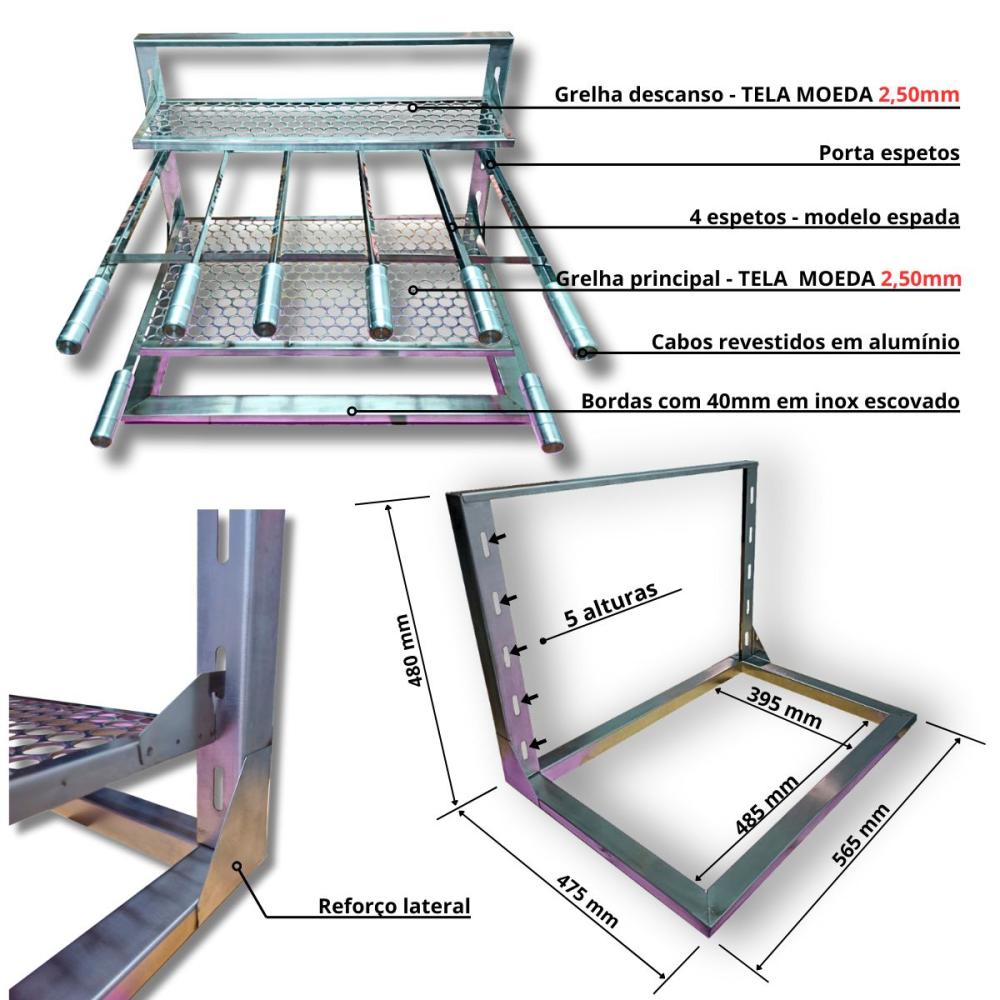 Grelha descanso - TELA MOEDA 2,50mm

Porta espetos

4 espetos - modelo espada

Grelha principal - TELA MOEDA 2,50mm

Cabos revestidos em alumínio

Bordas com 40mm em inox escovado

480 mm

5 alturas

395 mm

485 mm

565 mm

475 mm

Reforço lateral