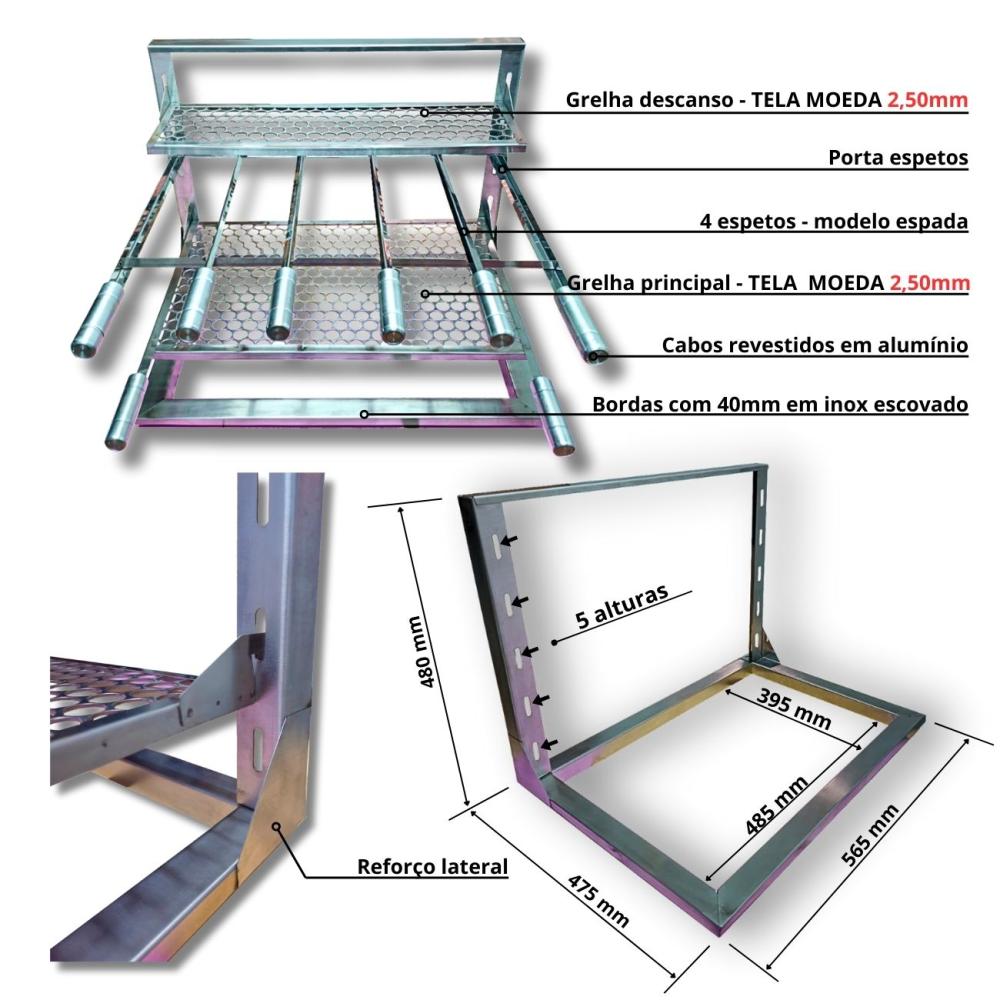 Grelha descanso - TELA MOEDA 2,50mm

Porta espetos

4 espetos - modelo espada

Grelha principal - TELA MOEDA 2,50mm

Cabos revestidos em alumínio

Bordas com 40mm em inox escovado

480 mm

5 alturas

395 mm

485 mm

565 mm

475 mm

Reforço lateral