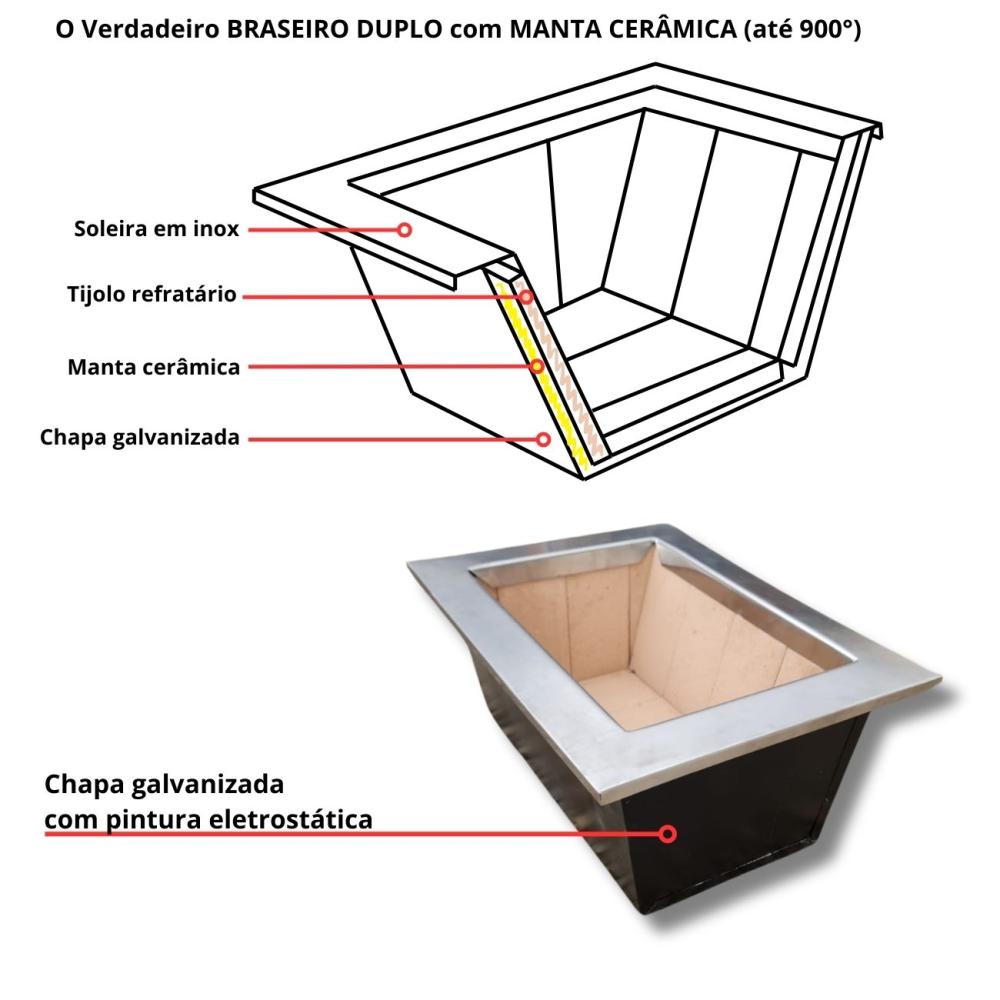 O Verdadeiro BRASEIRO DUPLO com MANTA CERÂMICA (até 900°)

Soleira em inox

Tijolo refratário

Manta cerâmica

Chapa galvanizada

Chapa galvanizada com pintura eletrostática